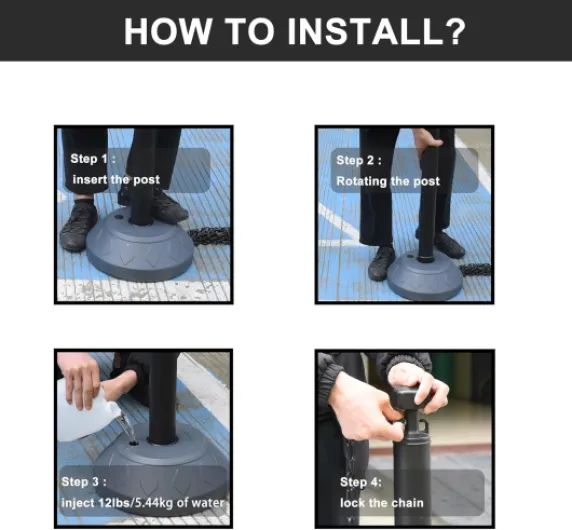 HOW TO INSTALL?

Step 1 :
insert the post

Step 2 :
Rotating the post

Step 3 :
inject 12lbs/5.44kg of water

Step 4:
lock the chain